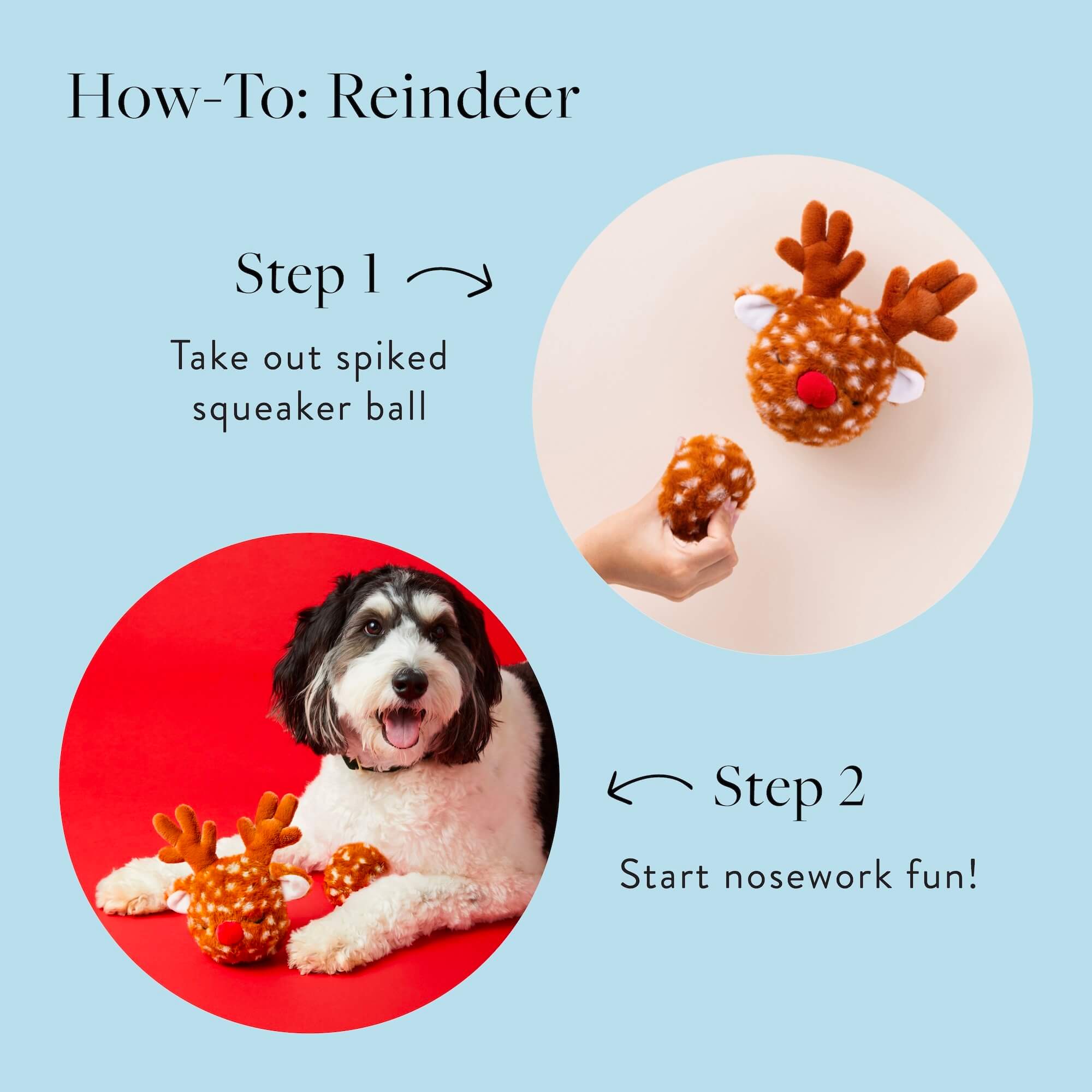 How-To: Reindeer

Step 1

Take out spiked squeaker ball

Step 2

Start nosework fun!